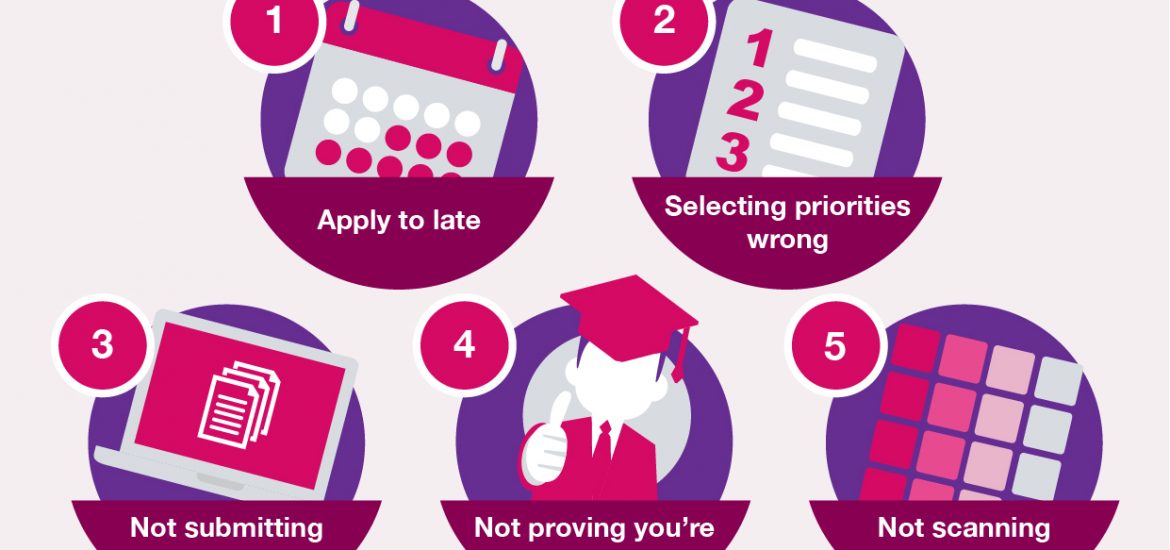 1

Apply to late

2

1
2
3

Selecting priorities wrong

3

Not submitting

4

Not proving you're

5

Not scanning