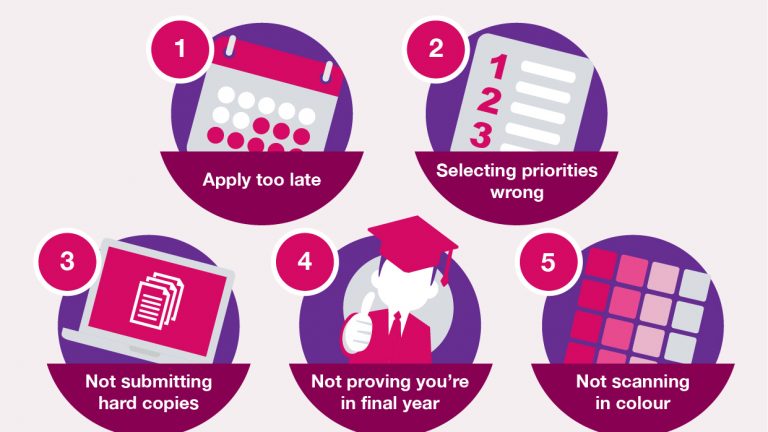 1

Apply too late

2

1
2
3

Selecting priorities wrong

3

Not submitting hard copies

4

Not proving you're in final year

5

Not scanning in colour