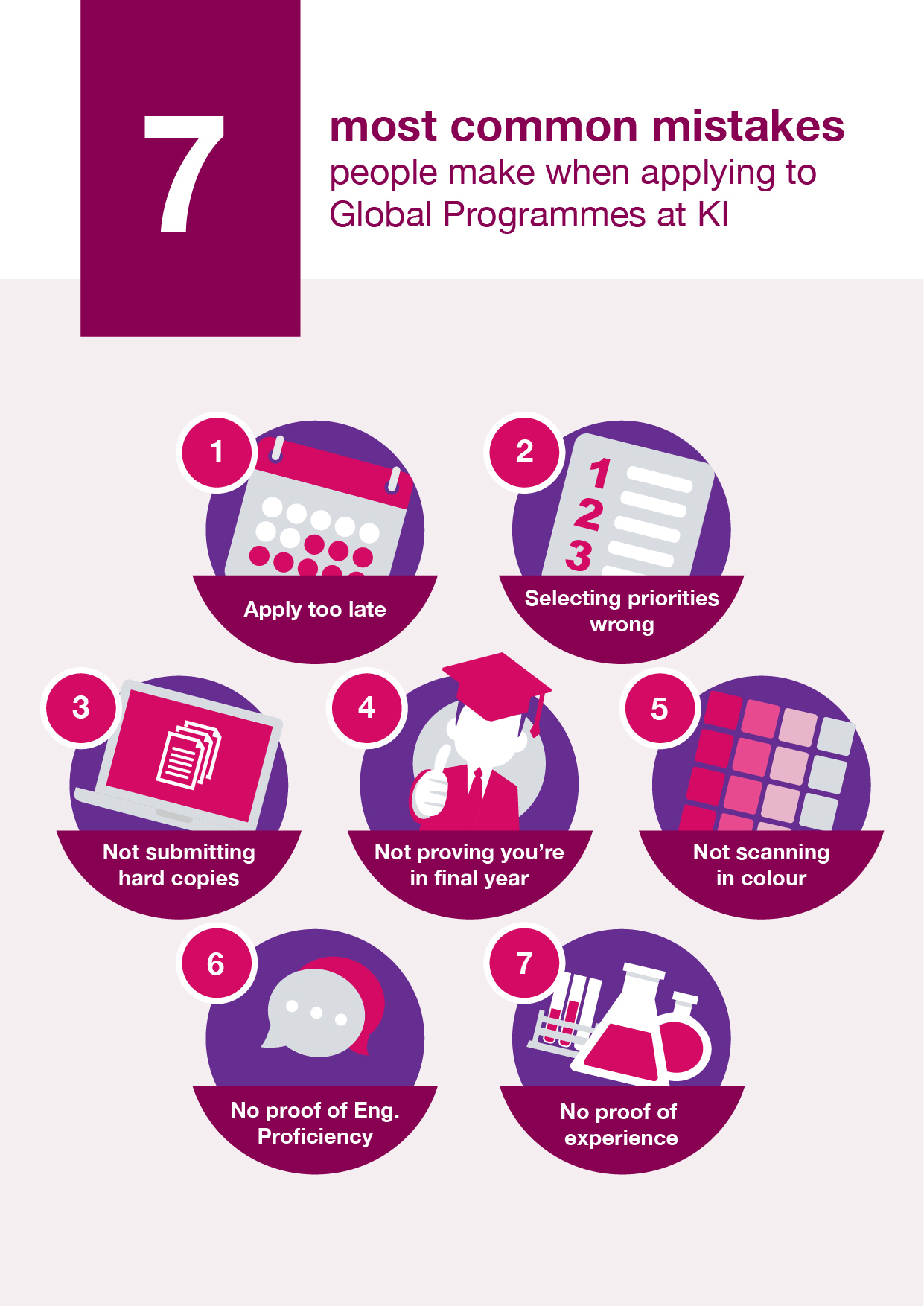 7

most common mistakes
people make when applying to Global Programmes at KI

1
Apply too late

2
1
2
3
Selecting priorities wrong

3
Not submitting hard copies

4
Not proving you're in final year

5
Not scanning in colour

6
No proof of Eng. Proficiency

7
No proof of experience