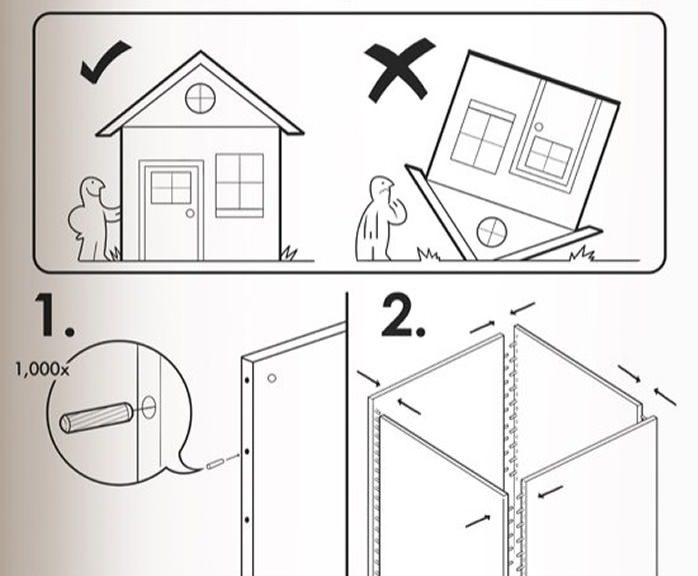 1.

1,000x

2.