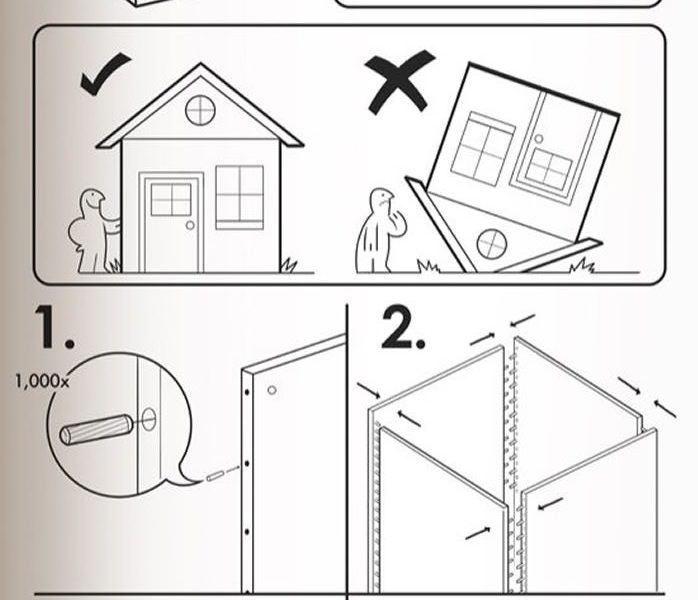 1.

1,000x

2.